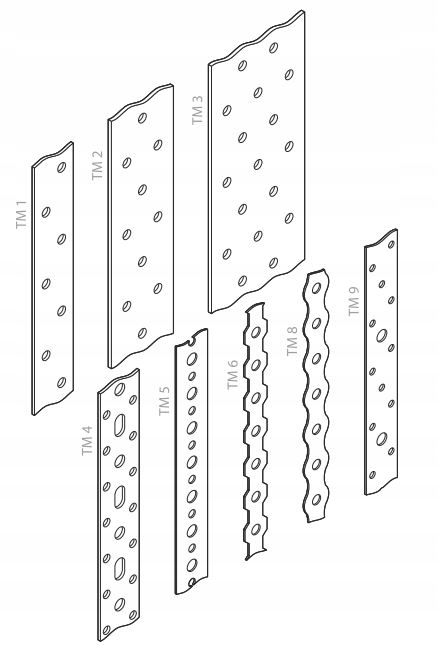 TM 1

TM 2

TM 3

TM 4

TM 5

TM 6

TM 8

TM 9