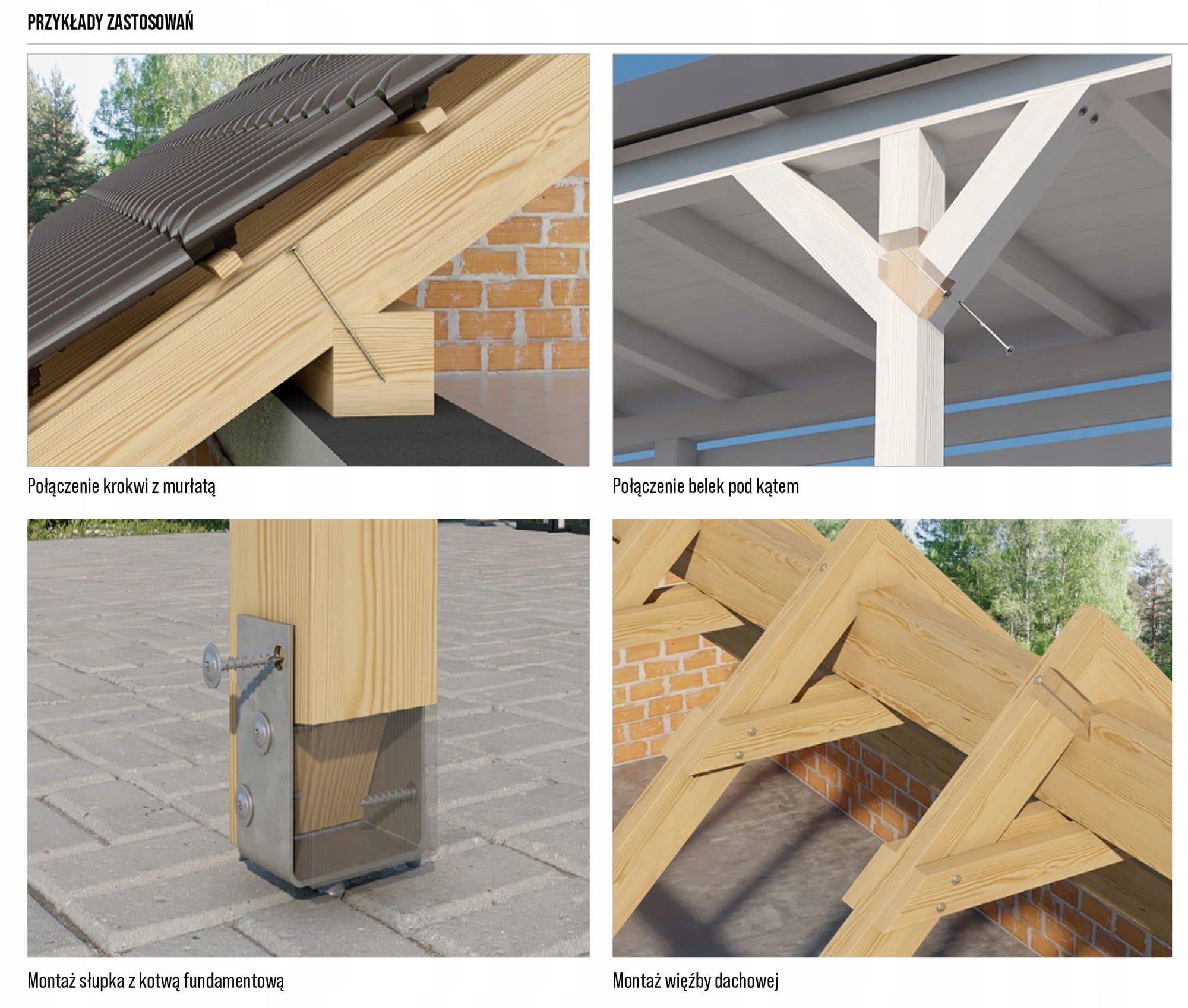 PRZYKŁADY ZASTOSOWAŃ

Połączenie krokwi z murłatą

Połączenie belek pod kątem

Montaż słupka z kotwą fundamentową

Montaż więźby dachowej