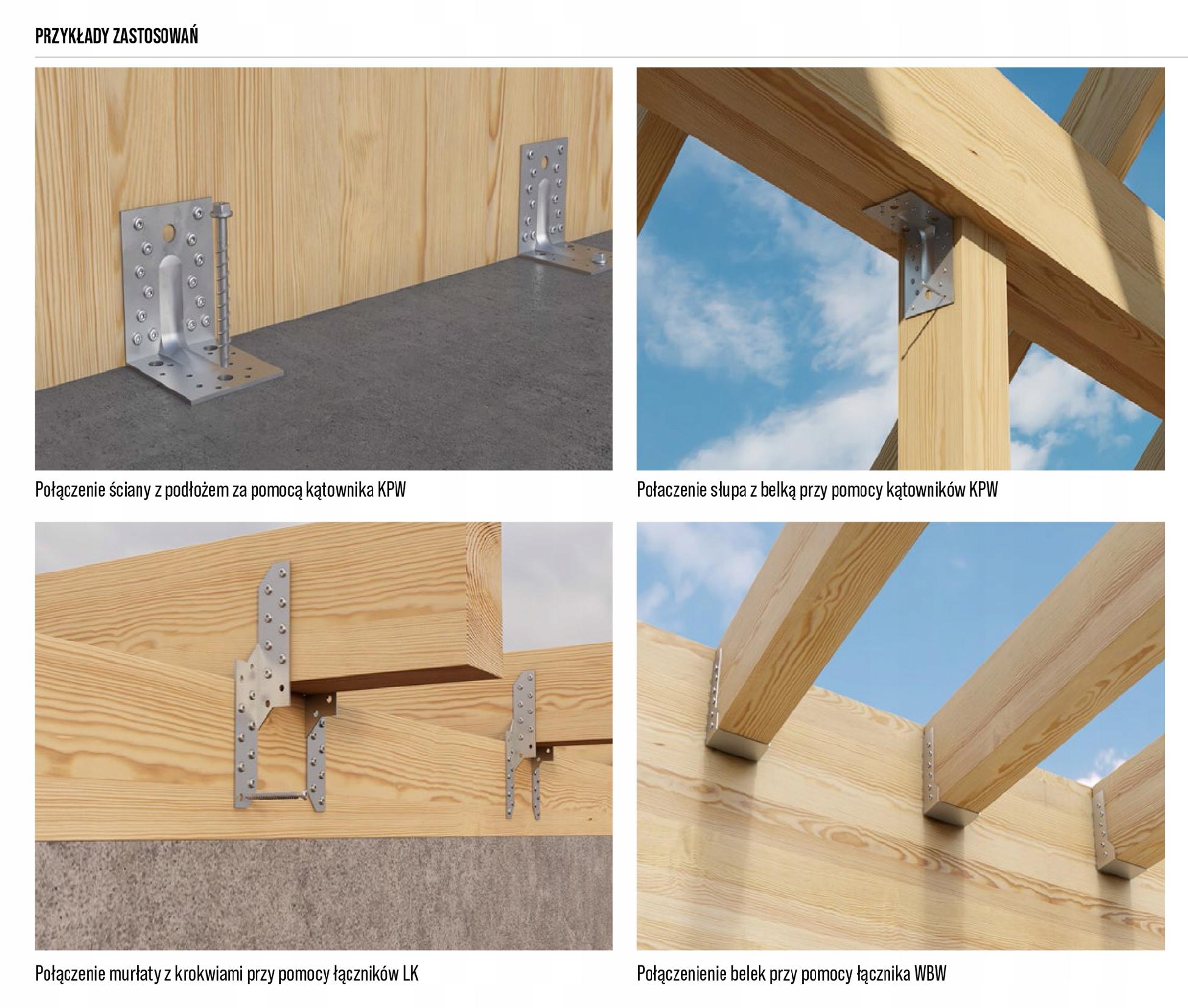 PRZYKŁADY ZASTOSOWAŃ

Połączenie ściany z podłożem za pomocą kątownika KPW

Połaczenie słupa z belką przy pomocy kątowników KPW

Połączenie murłaty z krokwiami przy pomocy łączników LK

Połączenienie belek przy pomocy łącznika WBW