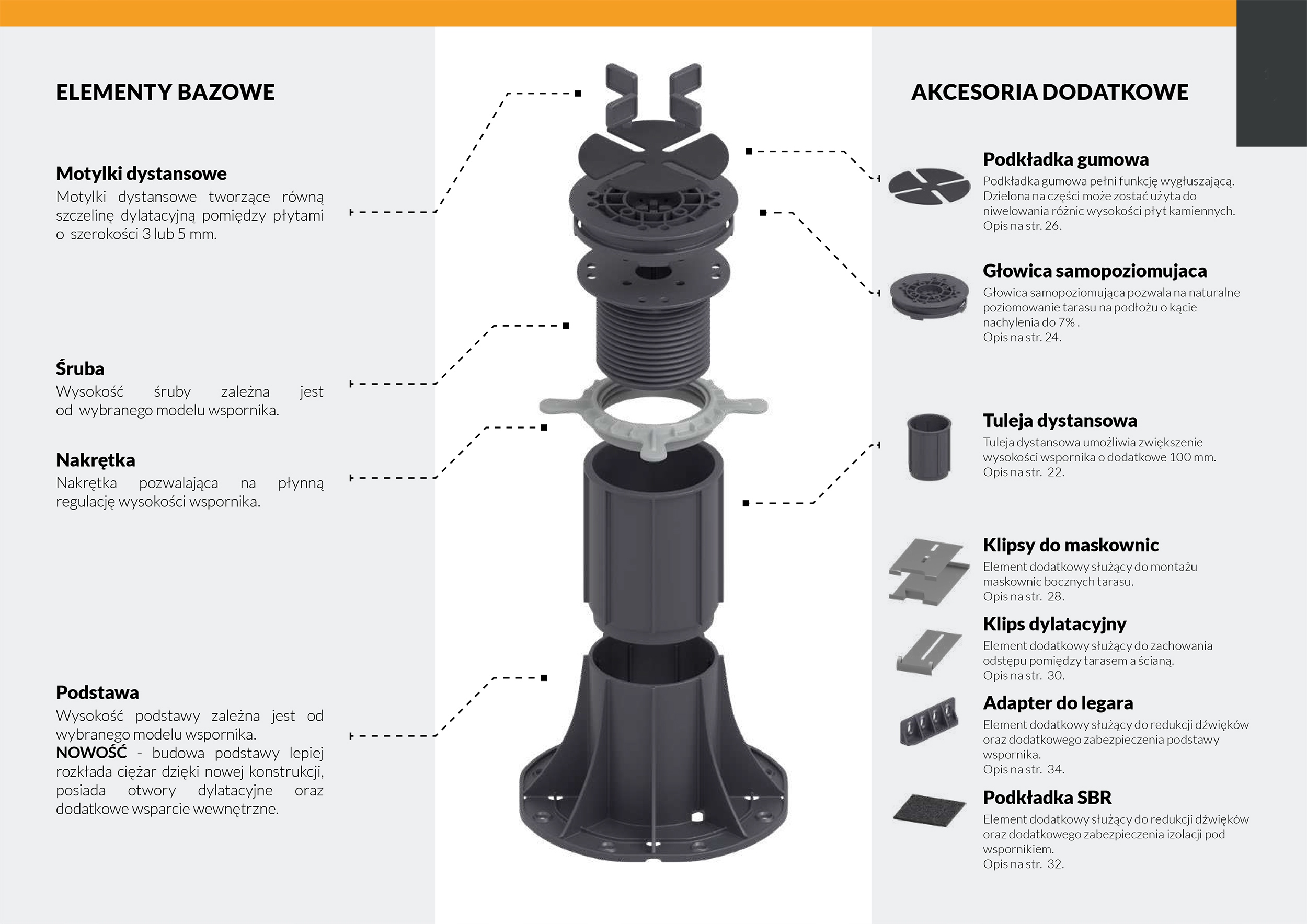 ELEMENTY BAZOWE

Motylki dystansowe
Motylki dystansowe tworzące równą szczelinę dylatacyjną pomiędzy płytami o szerokości 3 lub 5 mm.

Śruba
Wysokość śruby zależna jest od wybranego modelu wspornika.

Nakrętka
Nakrętka pozwalająca na płynną regulację wysokości wspornika.

Podstawa
Wysokość podstawy zależna jest od wybranego modelu wspornika.
NOWOŚĆ - budowa podstawy lepiej rozkłada ciężar dzięki nowej konstrukcji, posiada otwory dylatacyjne oraz dodatkowe wsparcie wewnętrzne.

AKCESORIA DODATKOWE

Podkładka gumowa
Podkładka gumowa pełni funkcję wygłuszającą. Dzielona na części może zostać użyta do niwelowania różnic wysokości płyt kamiennych.
Opis na str. 26.

Głowica samopoziomujaca
Głowica samopoziomująca pozwala na naturalne poziomowanie tarasu na podłożu o kącie nachylenia do 7% .
Opis na str. 24.

Tuleja dystansowa
Tuleja dystansowa umożliwia zwiększenie wysokości wspornika o dodatkowe 100 mm.
Opis na str. 22.

Klipsy do maskownic
Element dodatkowy służący do montażu maskownic bocznych tarasu.
Opis na str. 28.

Klips dylatacyjny
Element dodatkowy służący do zachowania odstępu pomiędzy tarasem a ścianą.
Opis na str. 30.

Adapter do legara
Element dodatkowy służący do redukcji dźwięków oraz dodatkowego zabezpieczenia podstawy wspornika.
Opis na str. 34.

Podkładka SBR
Element dodatkowy służący do redukcji dźwięków oraz dodatkowego zabezpieczenia izolacji pod wspornikiem.
Opis na str. 32.