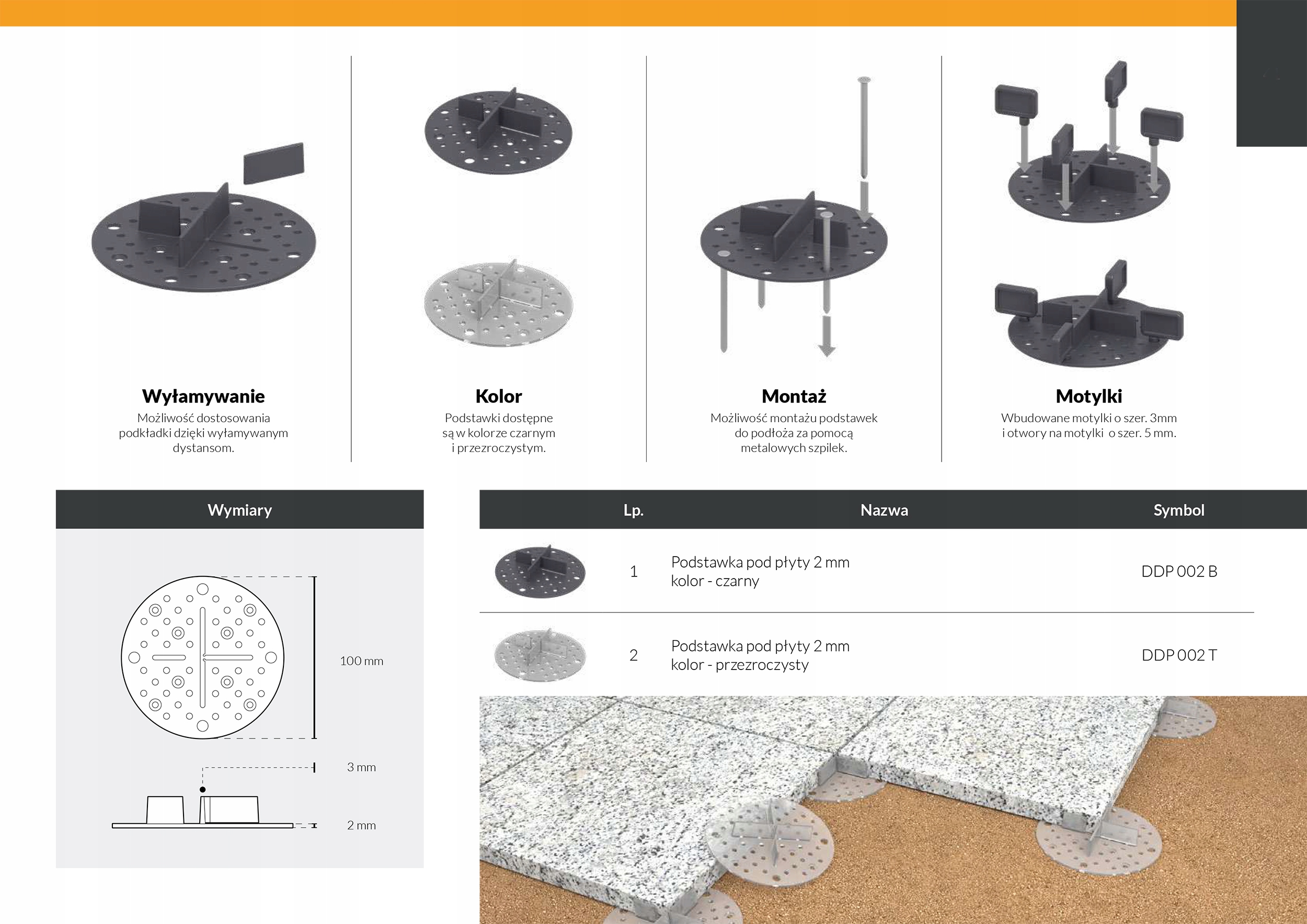 Wyłamywanie
Możliwość dostosowania podkładki dzięki wyłamywanym dystansom.

Kolor
Podstawki dostępne są w kolorze czarnym i przezroczystym.

Montaż
Możliwość montażu podstawek do podłoża za pomocą metalowych szpilek.

Motylki
Wbudowane motylki o szer. 3mm i otwory na motylki o szer. 5 mm.

Wymiary

100 mm
3 mm
2 mm

| Lp. | Nazwa | Symbol |
|---|---|---|
| 1 | Podstawka pod płyty 2 mm kolor - czarny | DDP 002 B |
| 2 | Podstawka pod płyty 2 mm kolor - przezroczysty | DDP 002 T |