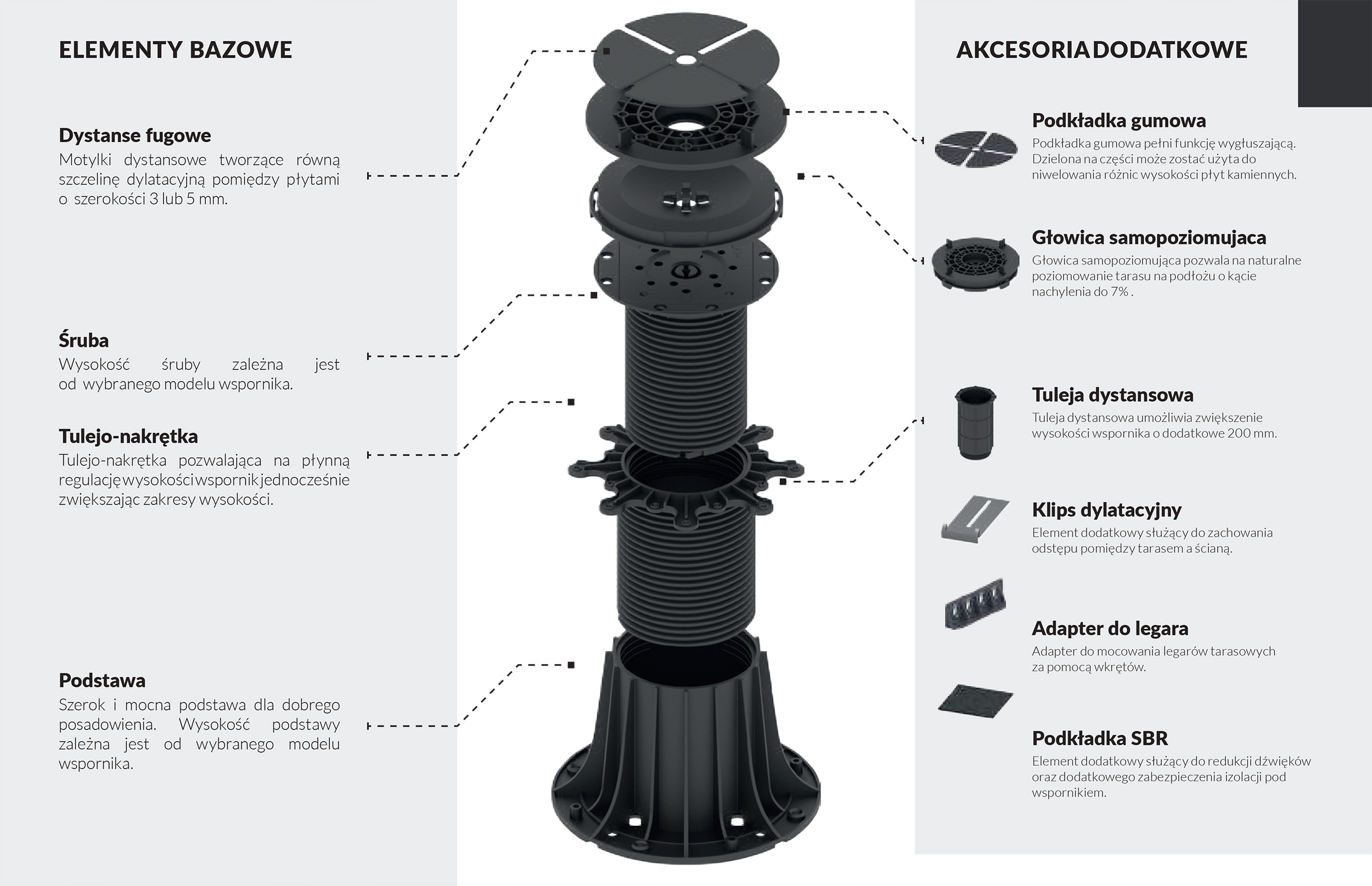 ELEMENTY BAZOWE

Dystanse fugowe
Motylki dystansowe tworzące równą szczelinę dylatacyjną pomiędzy płytami o szerokości 3 lub 5 mm.

Śruba
Wysokość śruby zależna jest od wybranego modelu wspornika.

Tulejo-nakrętka
Tulejo-nakrętka pozwalająca na płynną regulację wysokości wspornik jednocześnie zwiększając zakresy wysokości.

Podstawa
Szerok i mocna podstawa dla dobrego posadowienia. Wysokość podstawy zależna jest od wybranego modelu wspornika.

AKCESORIA DODATKOWE

Podkładka gumowa
Podkładka gumowa pełni funkcję wygłuszającą. Dzielona na części może zostać użyta do niwelowania różnic wysokości płyt kamiennych.

Głowica samopoziomujaca
Głowica samopoziomująca pozwala na naturalne poziomowanie tarasu na podłożu o kącie nachylenia do 7% .

Tuleja dystansowa
Tuleja dystansowa umożliwia zwiększenie wysokości wspornika o dodatkowe 200 mm.

Klips dylatacyjny
Element dodatkowy służący do zachowania odstępu pomiędzy tarasem a ścianą.

Adapter do legara
Adapter do mocowania legarów tarasowych za pomocą wkrętów.

Podkładka SBR
Element dodatkowy służący do redukcji dźwięków oraz dodatkowego zabezpieczenia izolacji pod wspornikiem.