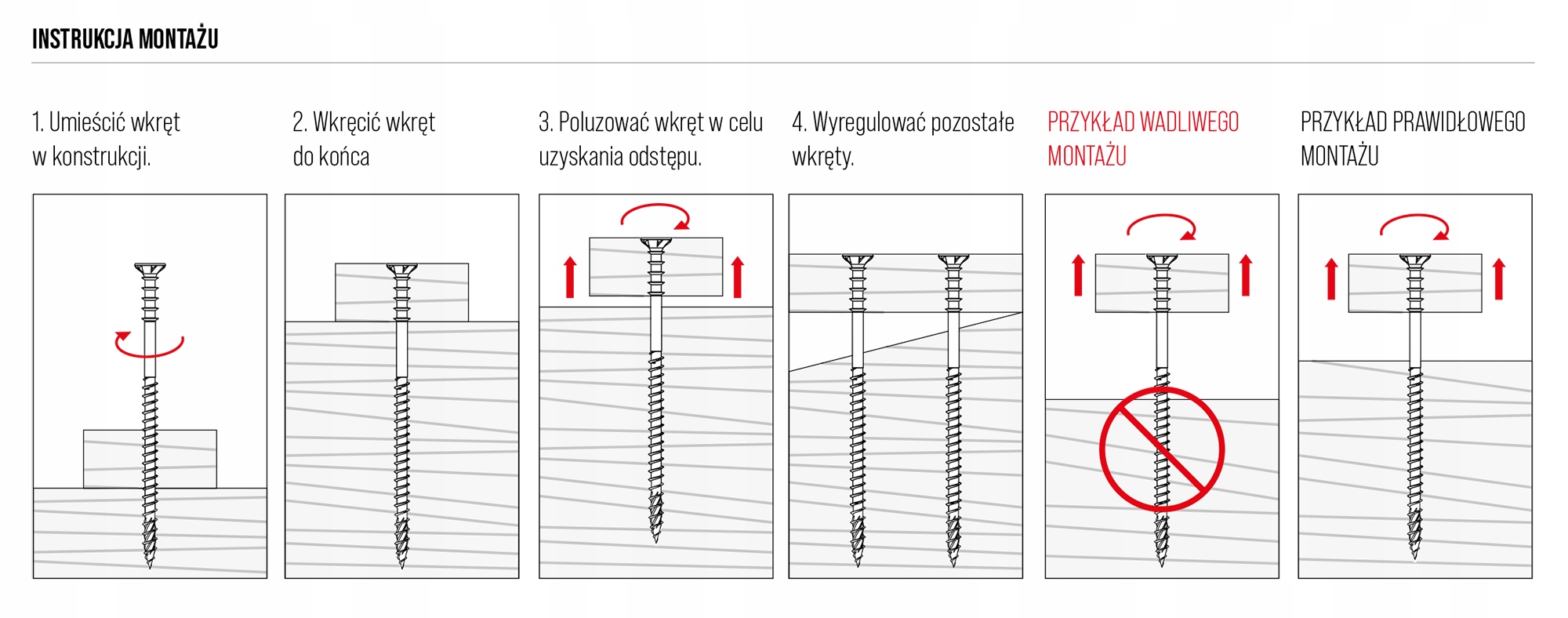 INSTRUKCJA MONTAŻU

1. Umieścić wkręt w konstrukcji.

2. Wkręcić wkręt do końca

3. Poluzować wkręt w celu uzyskania odstępu.

4. Wyregulować pozostałe wkręty.

PRZYKŁAD WADLIWEGO MONTAŻU

PRZYKŁAD PRAWIDŁOWEGO MONTAŻU